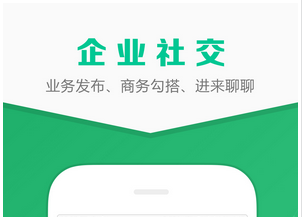 企业社交

业务发布、商务勾搭、进来聊聊